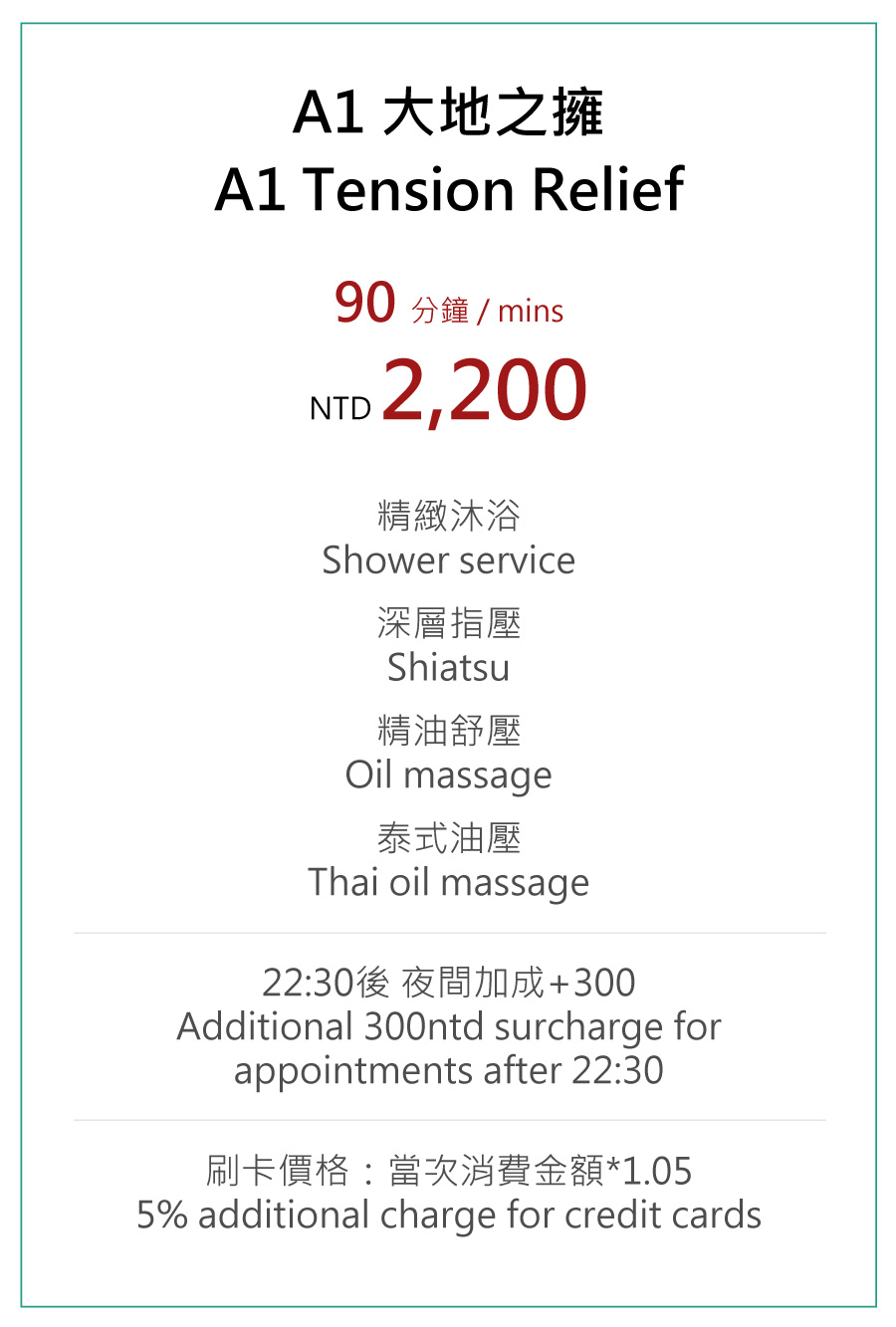 A1 大地之擁
A1 Tension Relief

90 分鐘 / mins
NTD 2,200

精緻沐浴
Shower service

深層指壓
Shiatsu

精油舒壓
Oil massage

泰式油壓
Thai oil massage

22:30後 夜間加成+300
Additional 300ntd surcharge for appointments after 22:30

刷卡價格：當次消費金額*1.05
5% additional charge for credit cards