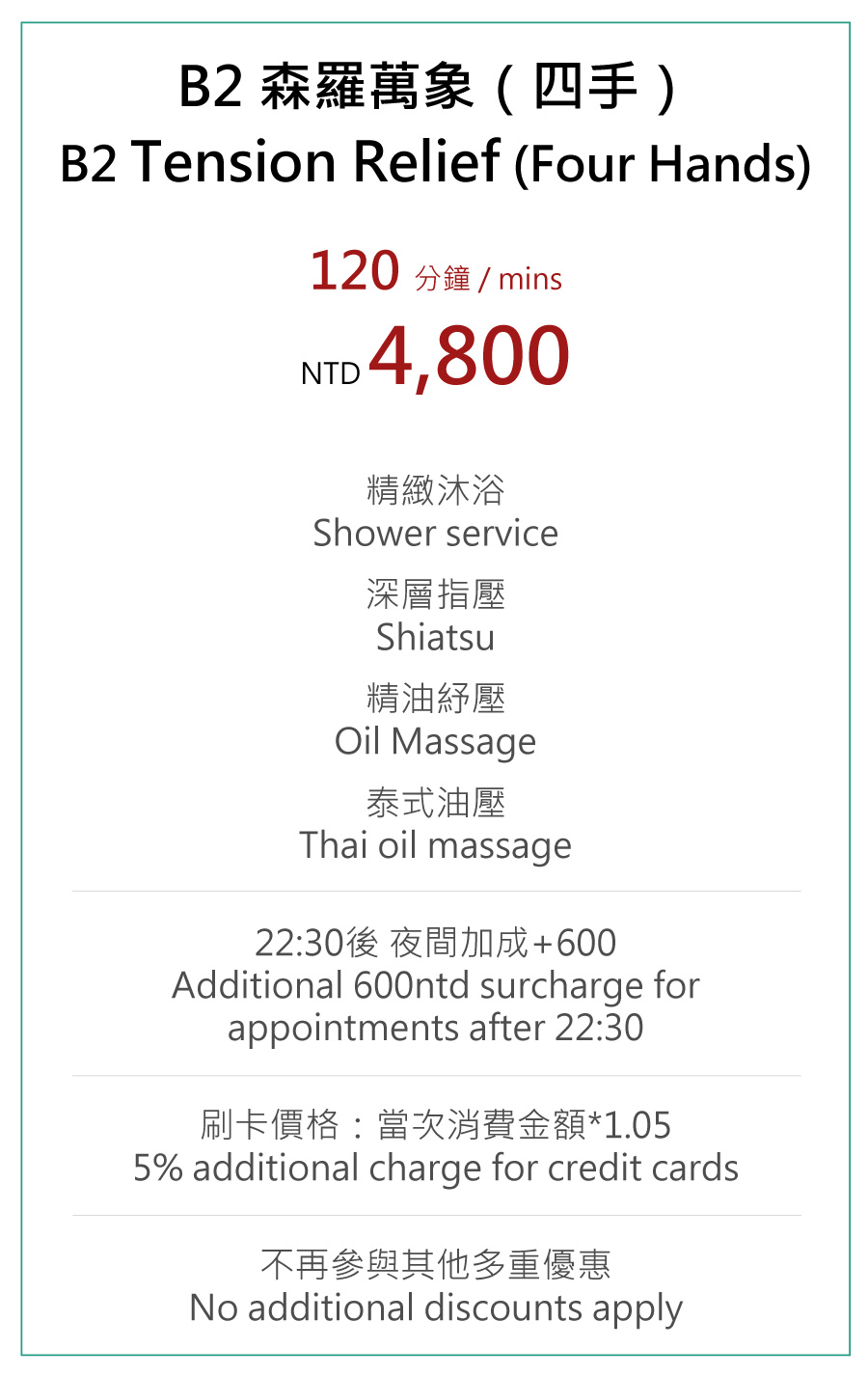 B2 森羅萬象（四手）
B2 Tension Relief (Four Hands)

120 分鐘 / mins

NTD 4,800

精緻沐浴
Shower service

深層指壓
Shiatsu

精油紓壓
Oil Massage

泰式油壓
Thai oil massage

22:30後 夜間加成+600
Additional 600ntd surcharge for appointments after 22:30

刷卡價格：當次消費金額*1.05
5% additional charge for credit cards

不再參與其他多重優惠
No additional discounts apply